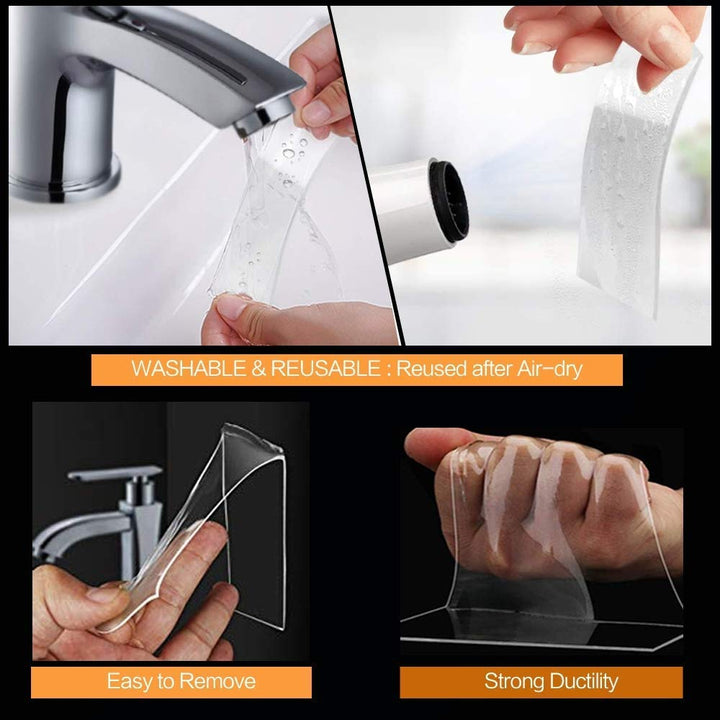 WASHABLE & REUSABLE : Reused after Air-dry

Easy to Remove

Strong Ductility