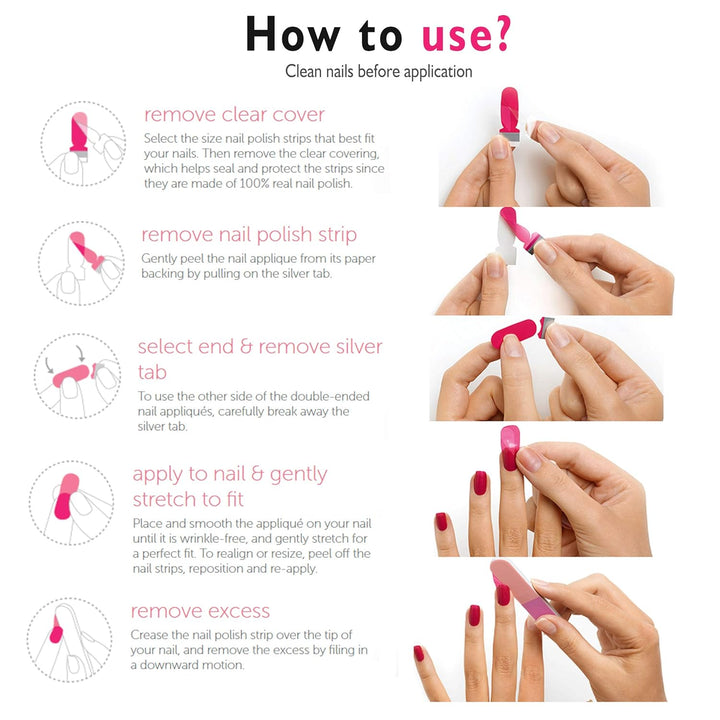 How to use?
Clean nails before application

remove clear cover
Select the size nail polish strips that best fit your nails. Then remove the clear covering, which helps seal and protect the strips since they are made of 100% real nail polish.

remove nail polish strip
Gently peel the nail applique from its paper backing by pulling on the silver tab.

select end & remove silver tab
To use the other side of the double-ended nail appliqués, carefully break away the silver tab.

apply to nail & gently stretch to fit
Place and smooth the appliqué on your nail until it is wrinkle-free, and gently stretch for a perfect fit. To realign or resize, peel off the nail strips, reposition and re-apply.

remove excess
Crease the nail polish strip over the tip of your nail, and remove the excess by filing in a downward motion.