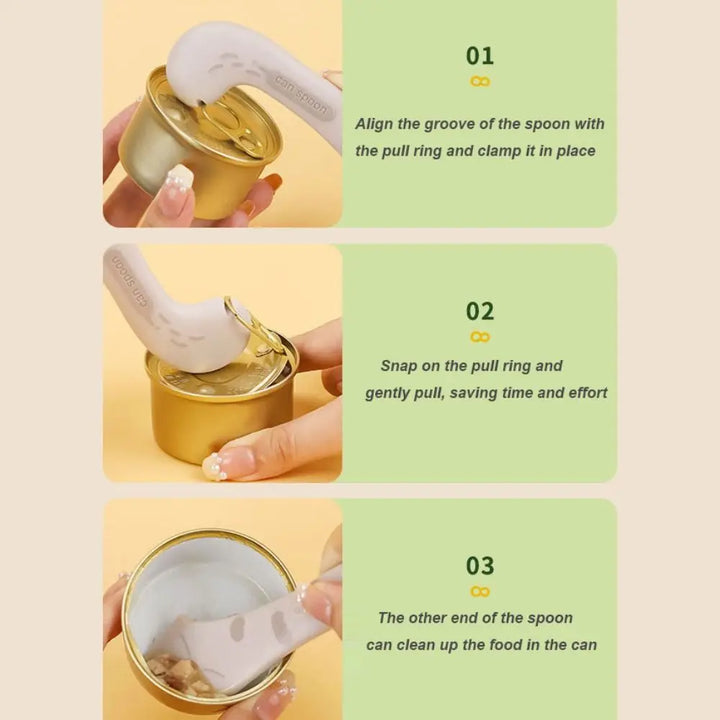 can spoon

01

Align the groove of the spoon with the pull ring and clamp it in place

can spoon

02

Snap on the pull ring and gently pull, saving time and effort

03

The other end of the spoon can clean up the food in the can