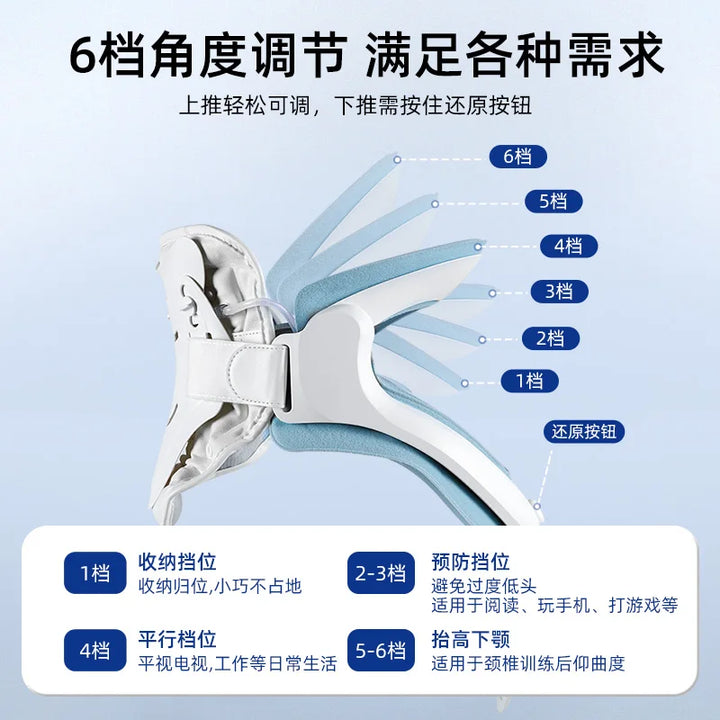 6档角度调节 满足各种需求

上推轻松可调，下推需按住还原按钮

6档

5档

4档

3档

2档

1档

还原按钮

1档 收纳挡位
收纳归位,小巧不占地

2-3档 预防挡位
避免过度低头
适用于阅读、玩手机、打游戏等

4档 平行档位
平视电视,工作等日常生活

5-6档 抬高下颚
适用于颈椎训练后仰曲度