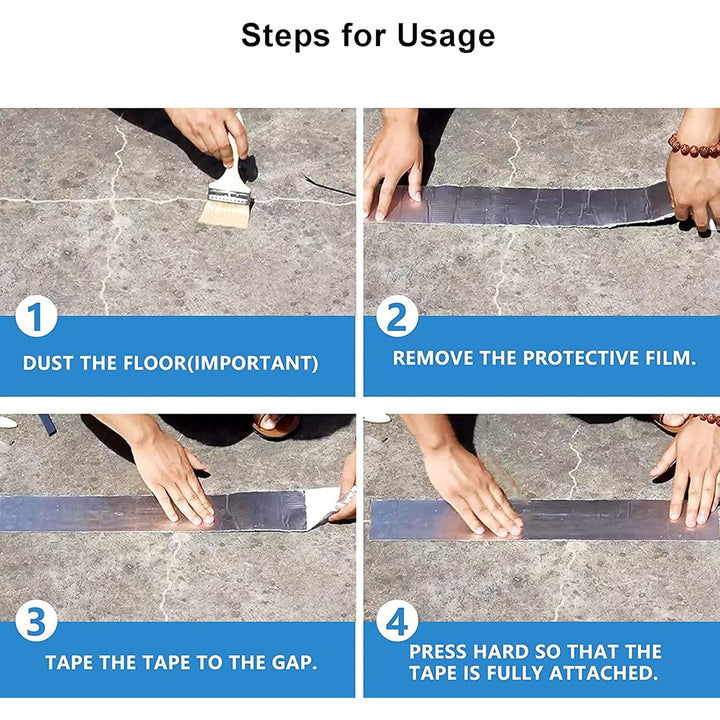 Steps for Usage

1

DUST THE FLOOR(IMPORTANT)

2

REMOVE THE PROTECTIVE FILM.

3

TAPE THE TAPE TO THE GAP.

4

PRESS HARD SO THAT THE TAPE IS FULLY ATTACHED.