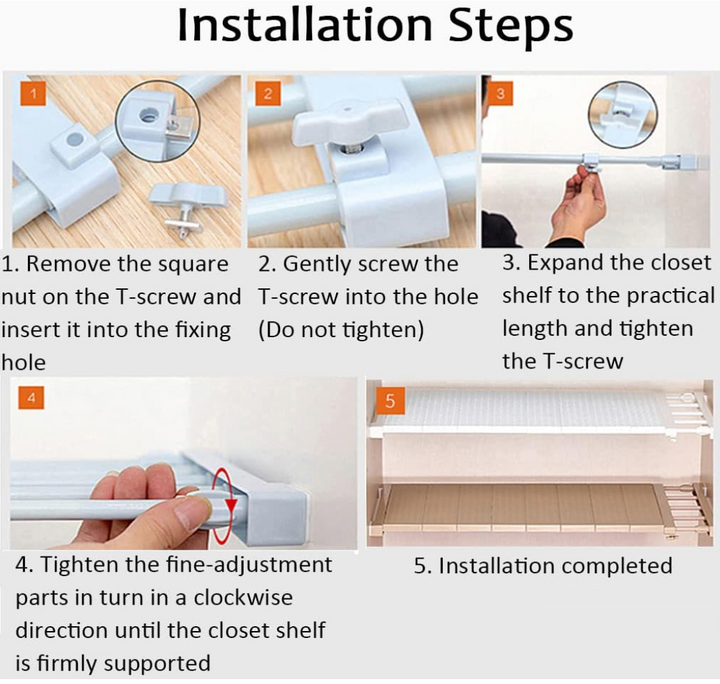 Installation Steps

1

2

3

1. Remove the square nut on the T-screw and insert it into the fixing hole

2. Gently screw the T-screw into the hole (Do not tighten)

3. Expand the closet shelf to the practical length and tighten the T-screw

4

5

4. Tighten the fine-adjustment parts in turn in a clockwise direction until the closet shelf is firmly supported

5. Installation completed