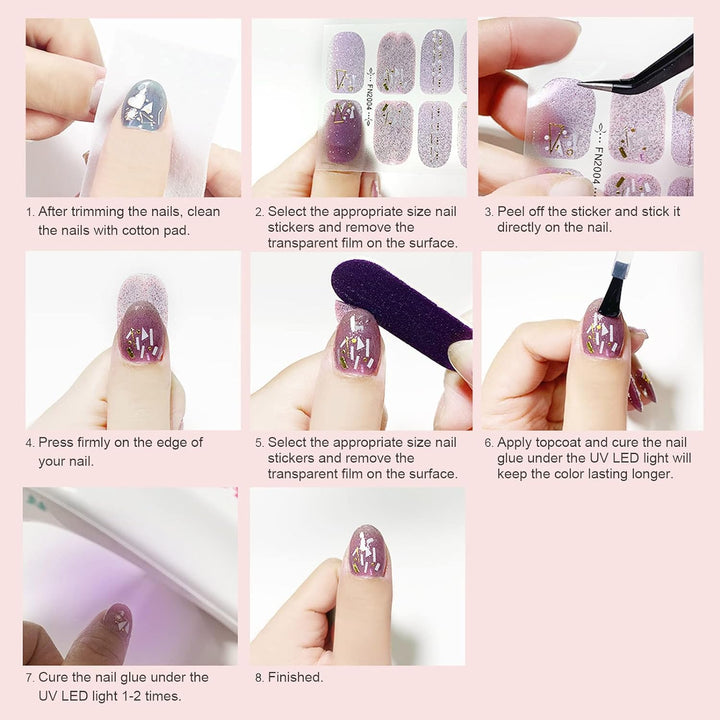 FN2004

FN2004

1. After trimming the nails, clean the nails with cotton pad.

2. Select the appropriate size nail stickers and remove the transparent film on the surface.

3. Peel off the sticker and stick it directly on the nail.

4. Press firmly on the edge of your nail.

5. Select the appropriate size nail stickers and remove the transparent film on the surface.

6. Apply topcoat and cure the nail glue under the UV LED light will keep the color lasting longer.

7. Cure the nail glue under the UV LED light 1-2 times.

8. Finished.