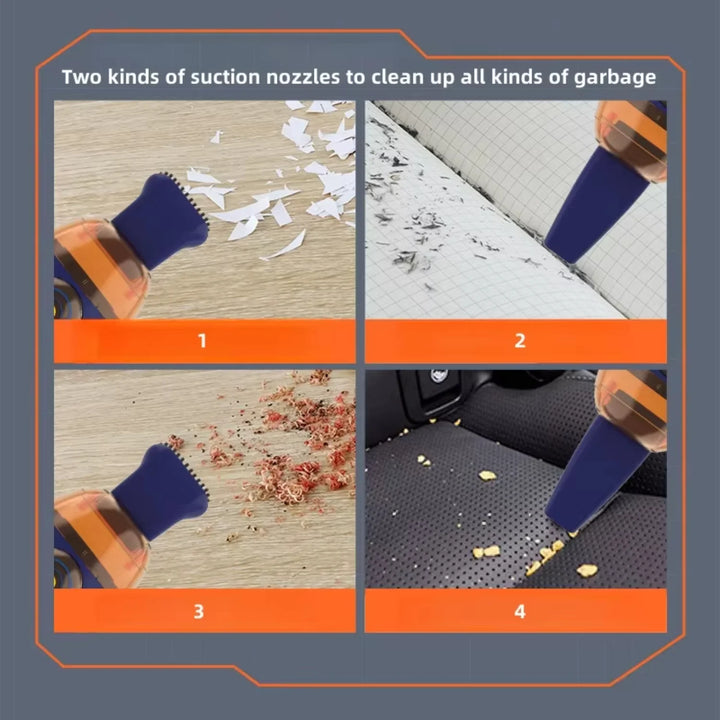 Two kinds of suction nozzles to clean up all kinds of garbage

1

2

3

4